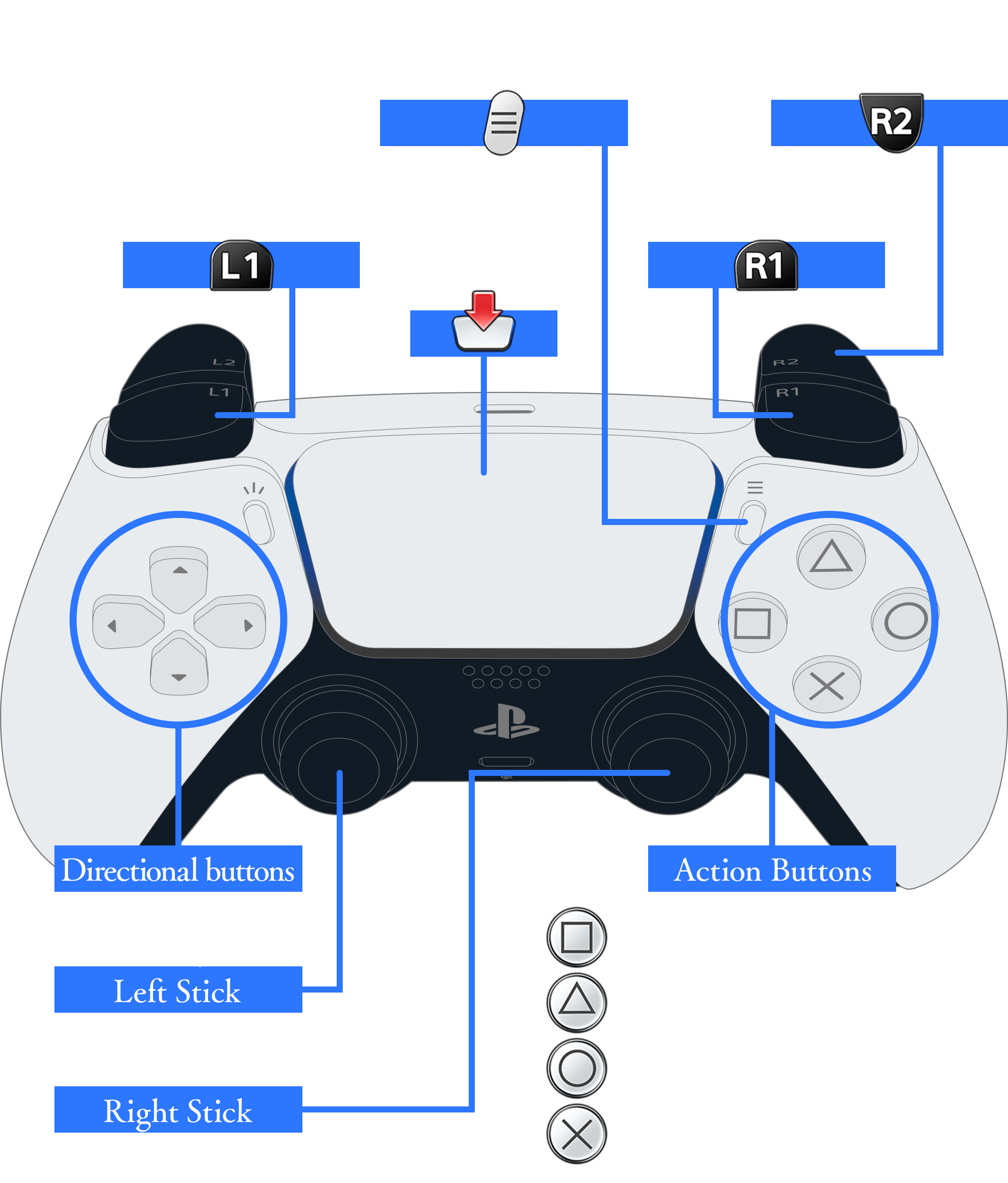 R2

L1

R1

L2

L1

R2

R1

Directional buttons

Action Buttons

Left Stick

Right Stick