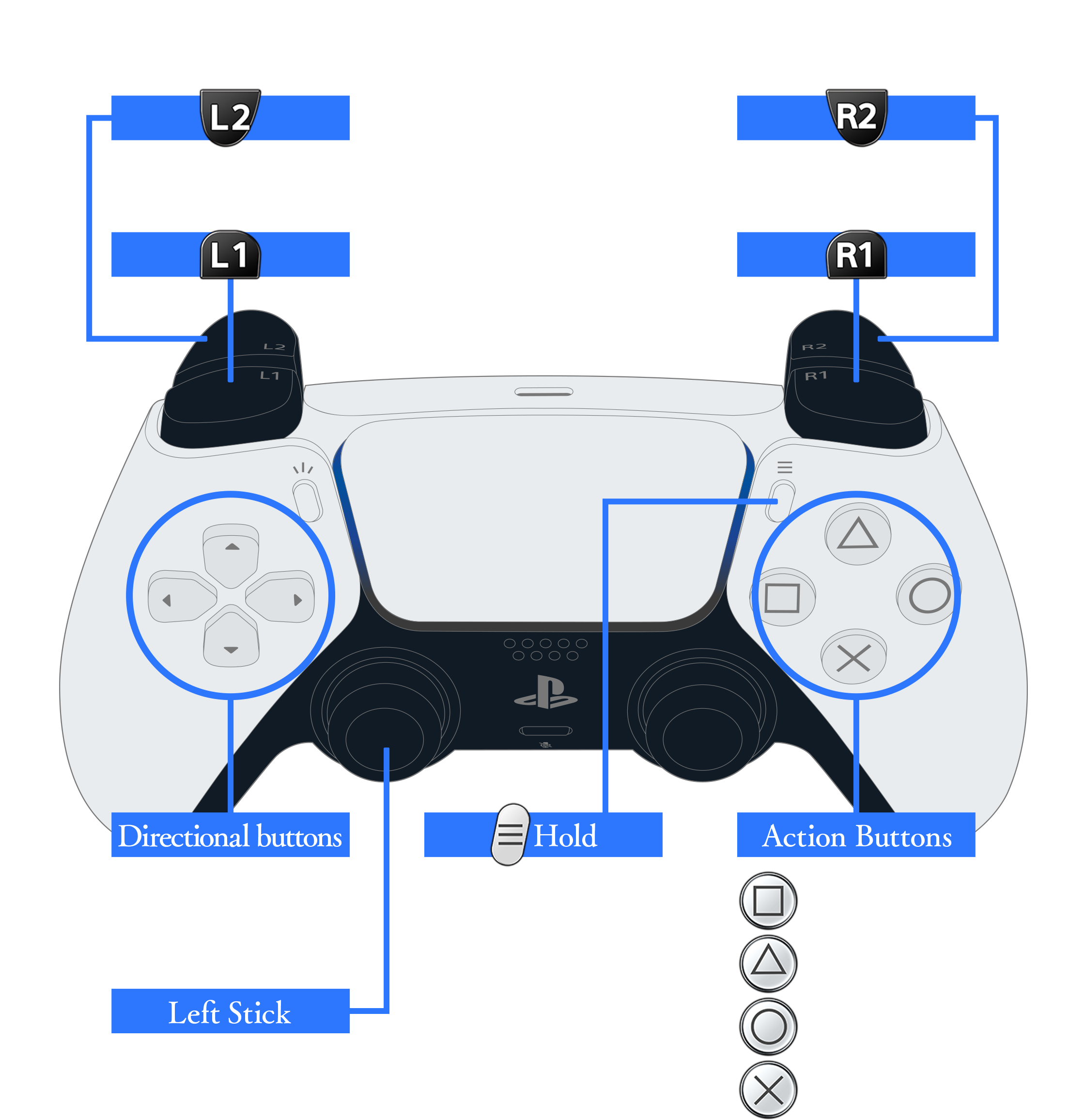 L2

R2

L1

R1

L2
L1

R2
R1

Directional buttons

Hold

Action Buttons

Left Stick